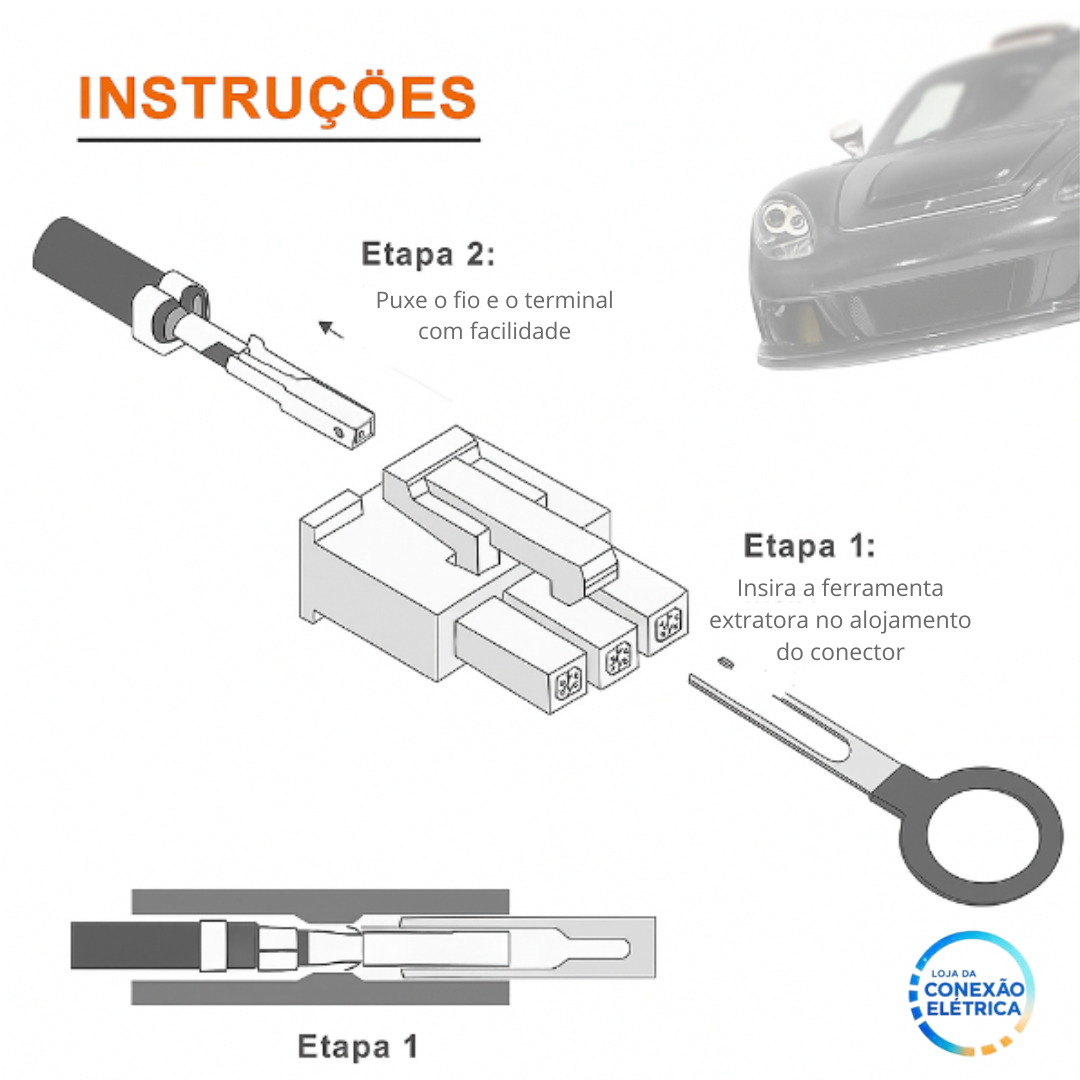 INSTRUÇÖES

Etapa 2:
Puxe o fio e o terminal com facilidade

Etapa 1:
Insira a ferramenta extratora no alojamento do conector

Etapa 1

LOJA DA
CONEXÃO
ELÉTRICA