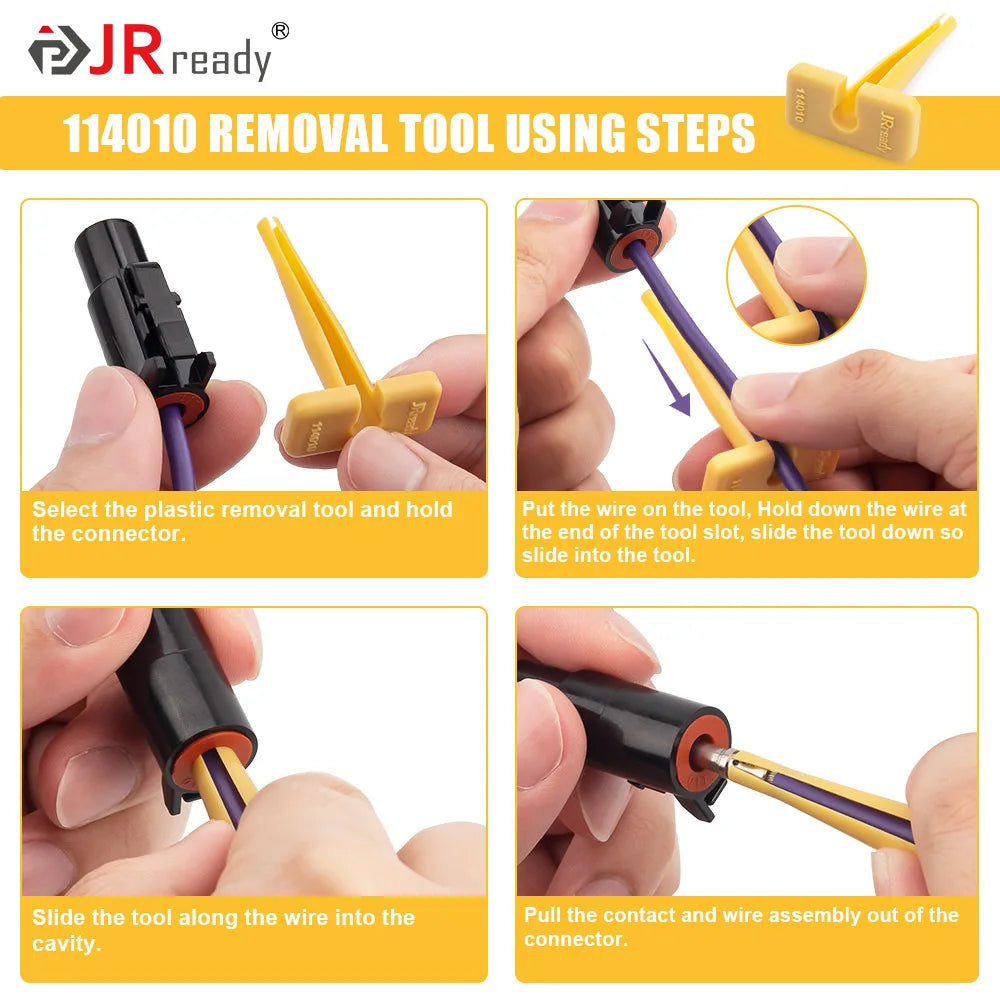 JRready®

114010 REMOVAL TOOL USING STEPS

114010 JRready

114010 JRready

Select the plastic removal tool and hold the connector.

Put the wire on the tool, Hold down the wire at the end of the tool slot, slide the tool down so slide into the tool.

Slide the tool along the wire into the cavity.

Pull the contact and wire assembly out of the connector.