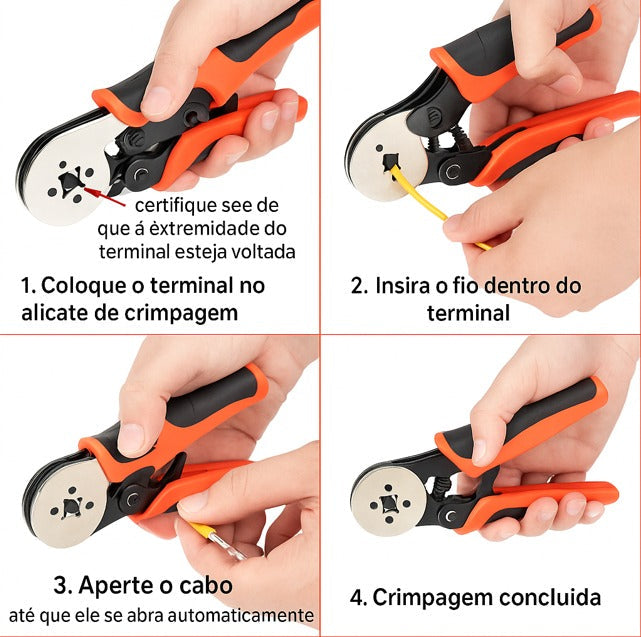 certifique see de que á èxtremidade do terminal esteja voltada

1. Coloque o terminal no alicate de crimpagem

2. Insira o fio dentro do terminal

3. Aperte o cabo
até que ele se abra automaticamente

4. Crimpagem concluida